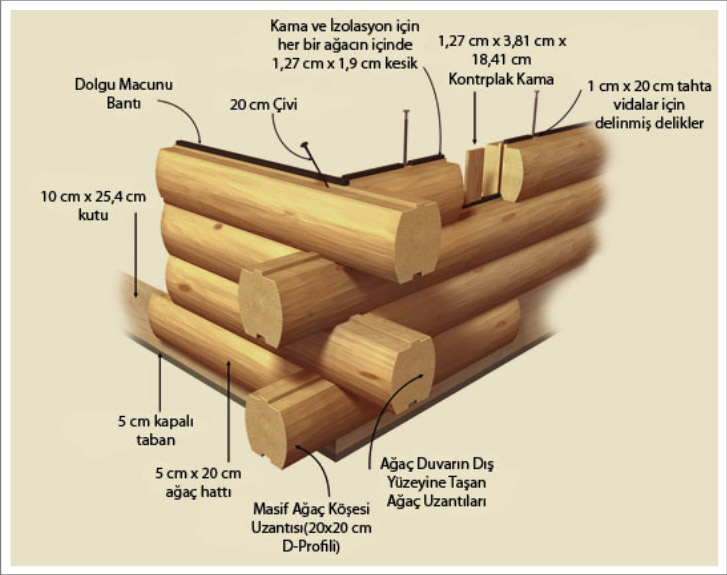 Kama ve İzolasyon için her bir ağacın içinde 1,27 cm x 1,9 cm kesik

1,27 cm x 3,81 cm x 18,41 cm Kontrplak Kama

Dolgu Macunu Bantı

20 cm Çivi

1 cm x 20 cm tahta vidalar için delinmiş delikler

10 cm x 25,4 cm kutu

5 cm kapalı taban

5 cm x 20 cm ağaç hattı

Masif Ağaç Köşesi Uzantısı(20x20 cm D-Profili)

Ağaç Duvarın Dış Yüzeyine Taşan Ağaç Uzantıları